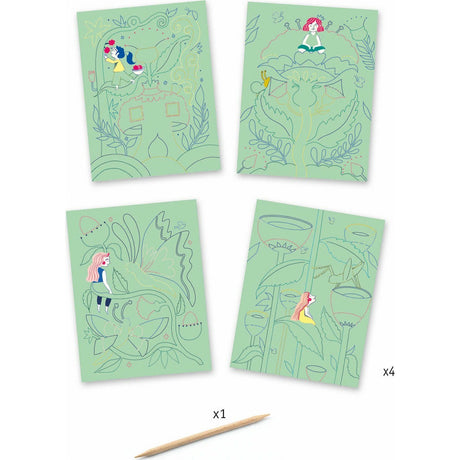 x4

x1