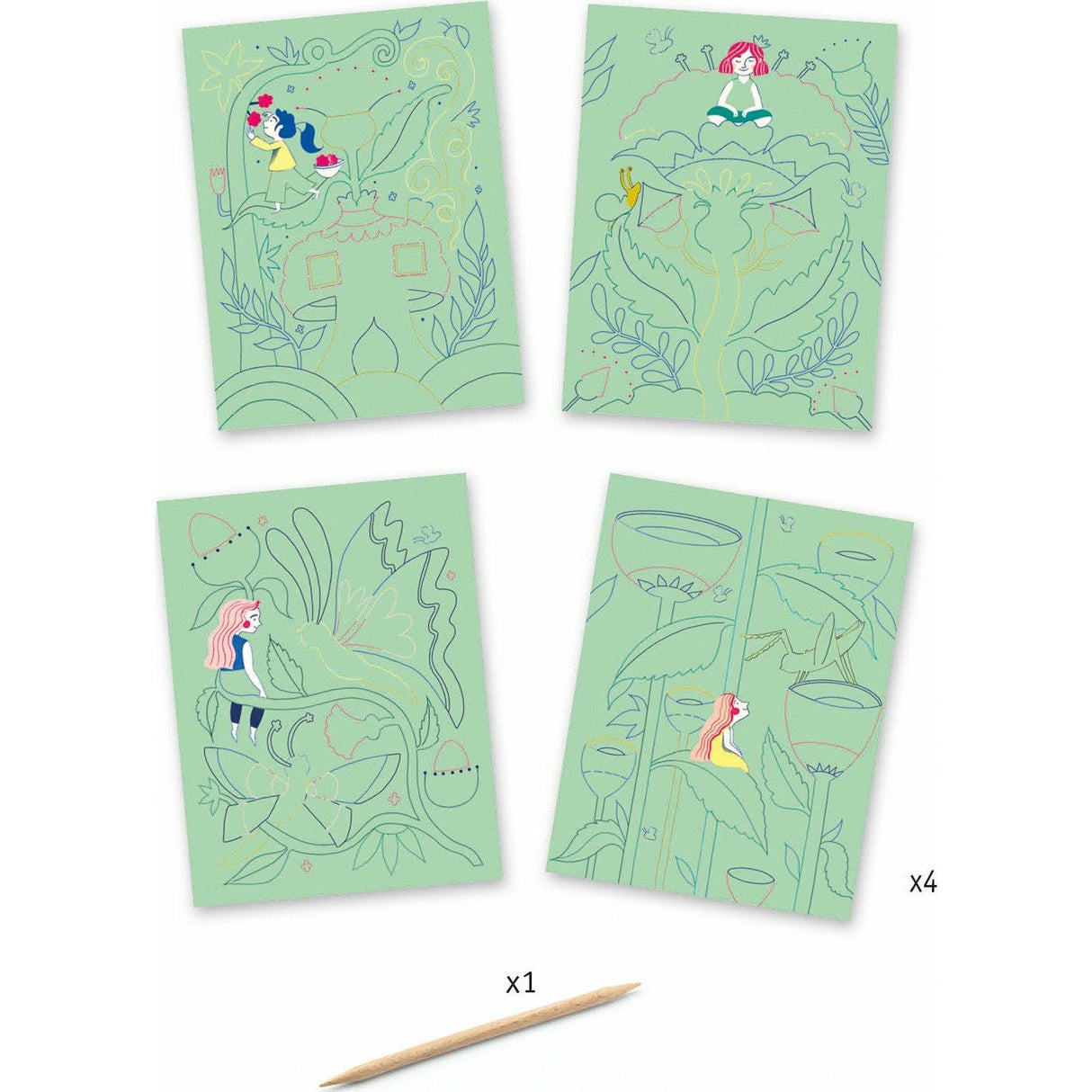 x4

x1